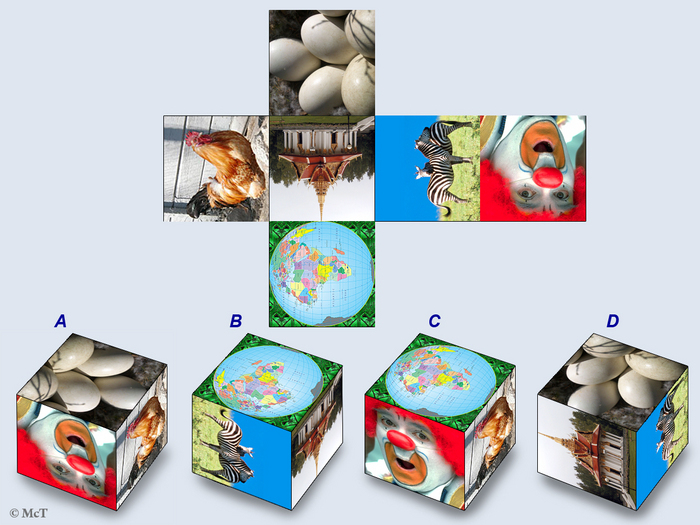 A
B
C
D
© McT